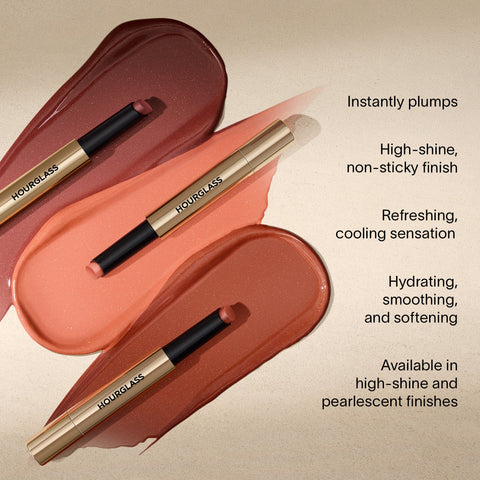 HOURGLASS

HOURGLASS

HOURGLASS

Instantly plumps

High-shine, non-sticky finish

Refreshing, cooling sensation

Hydrating, smoothing, and softening

Available in high-shine and pearlescent finishes