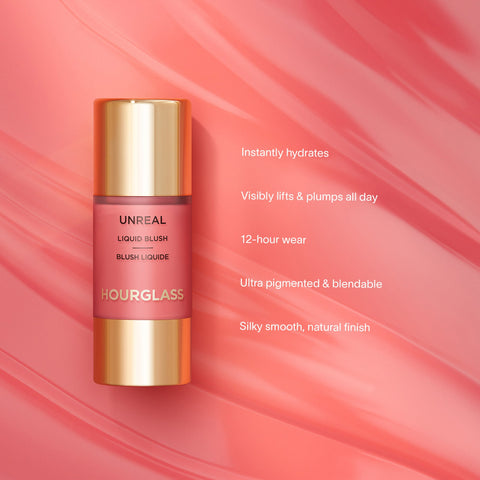 UNREAL

LIQUID BLUSH

BLUSH LIQUIDE

HOURGLASS

Instantly hydrates

Visibly lifts & plumps all day

12-hour wear

Ultra pigmented & blendable

Silky smooth, natural finish